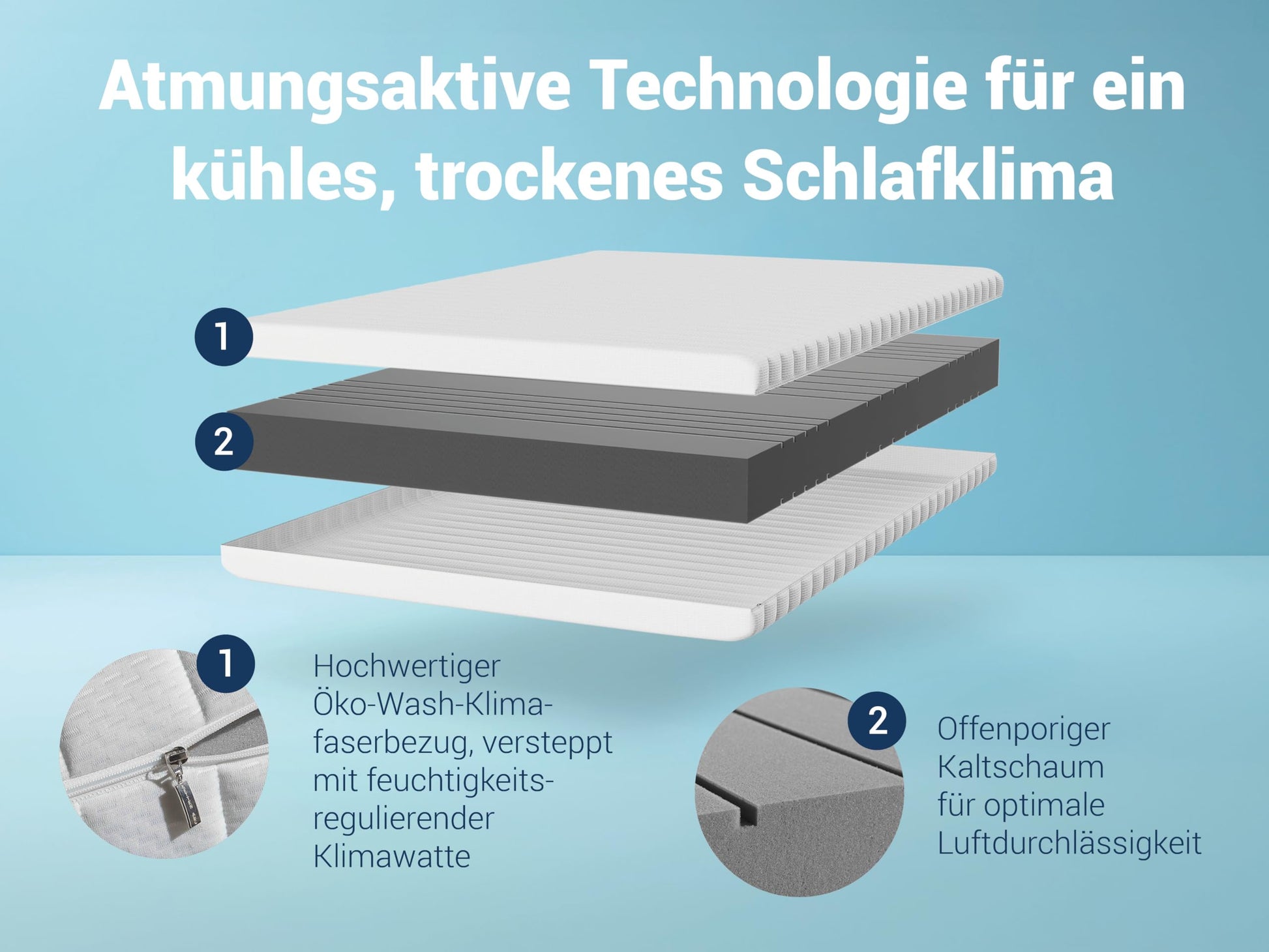 Atmungsaktive Technologie für ein kühles, trockenes Schlafklima

1

2

1

Hochwertiger Öko-Wash-Klimafaserbezug, versteppt mit feuchtigkeitsregulierender Klimawatte

2

Offenporiger Kaltschaum für optimale Luftdurchlässigkeit